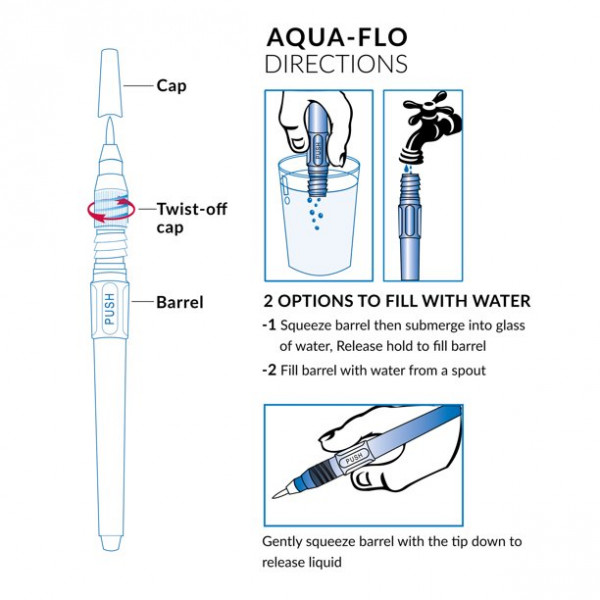 Cap

Twist-off cap

PUSH

Barrel

AQUA-FLO
DIRECTIONS

PUSH

2 OPTIONS TO FILL WITH WATER

-1 Squeeze barrel then submerge into glass of water, Release hold to fill barrel

-2 Fill barrel with water from a spout

PUSH

Gently squeeze barrel with the tip down to release liquid